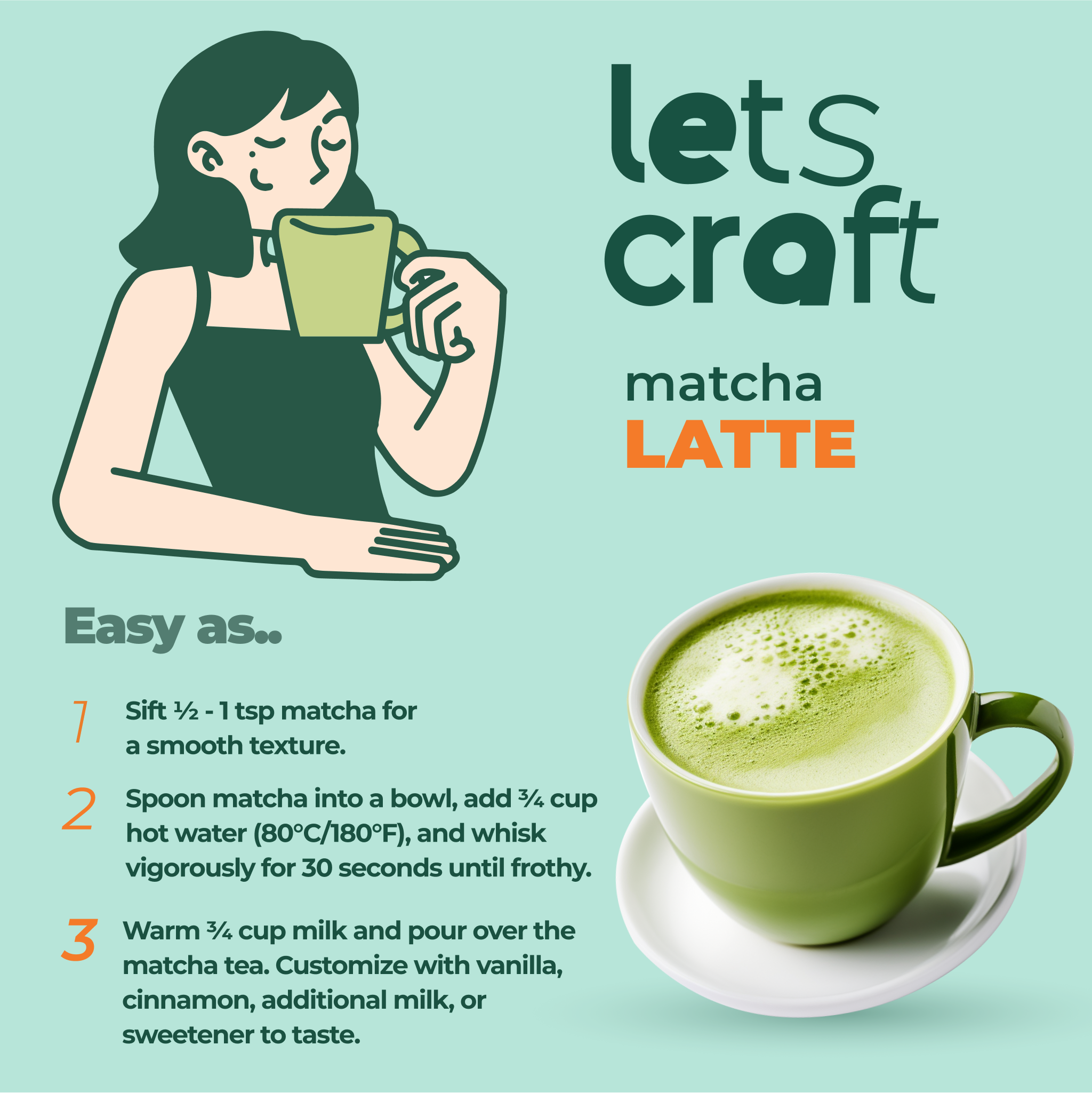 lets craft

matcha
LATTE

Easy as..

1 Sift ½ - 1 tsp matcha for a smooth texture.

2 Spoon matcha into a bowl, add ¾ cup hot water (80°C/180°F), and whisk vigorously for 30 seconds until frothy.

3 Warm ¾ cup milk and pour over the matcha tea. Customize with vanilla, cinnamon, additional milk, or sweetener to taste.