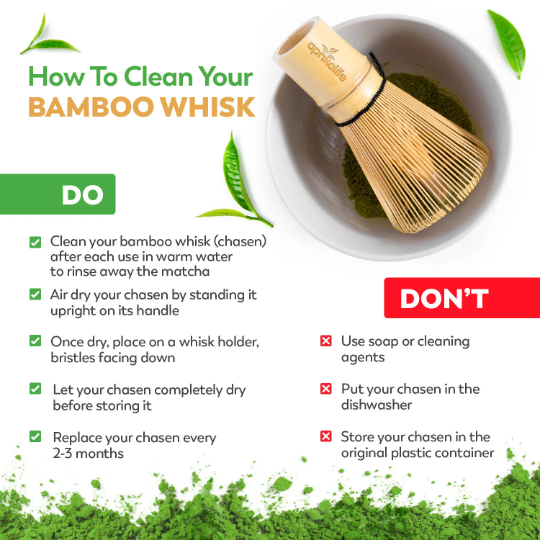 How To Clean Your
BAMBOO WHISK

aprikalife

DO

Clean your bamboo whisk (chasen) after each use in warm water to rinse away the matcha

Air dry your chasen by standing it upright on its handle

Once dry, place on a whisk holder, bristles facing down

Let your chasen completely dry before storing it

Replace your chasen every 2-3 months

DON'T

Use soap or cleaning agents

Put your chasen in the dishwasher

Store your chasen in the original plastic container